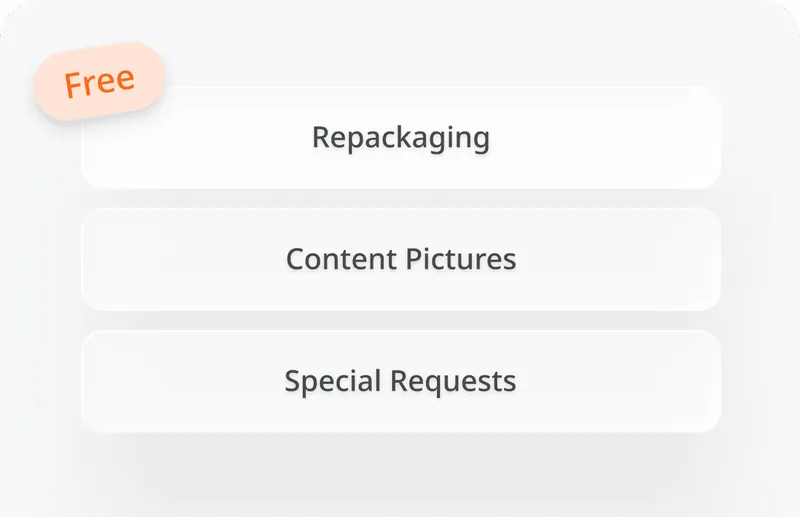 Free

Repackaging

Content Pictures

Special Requests